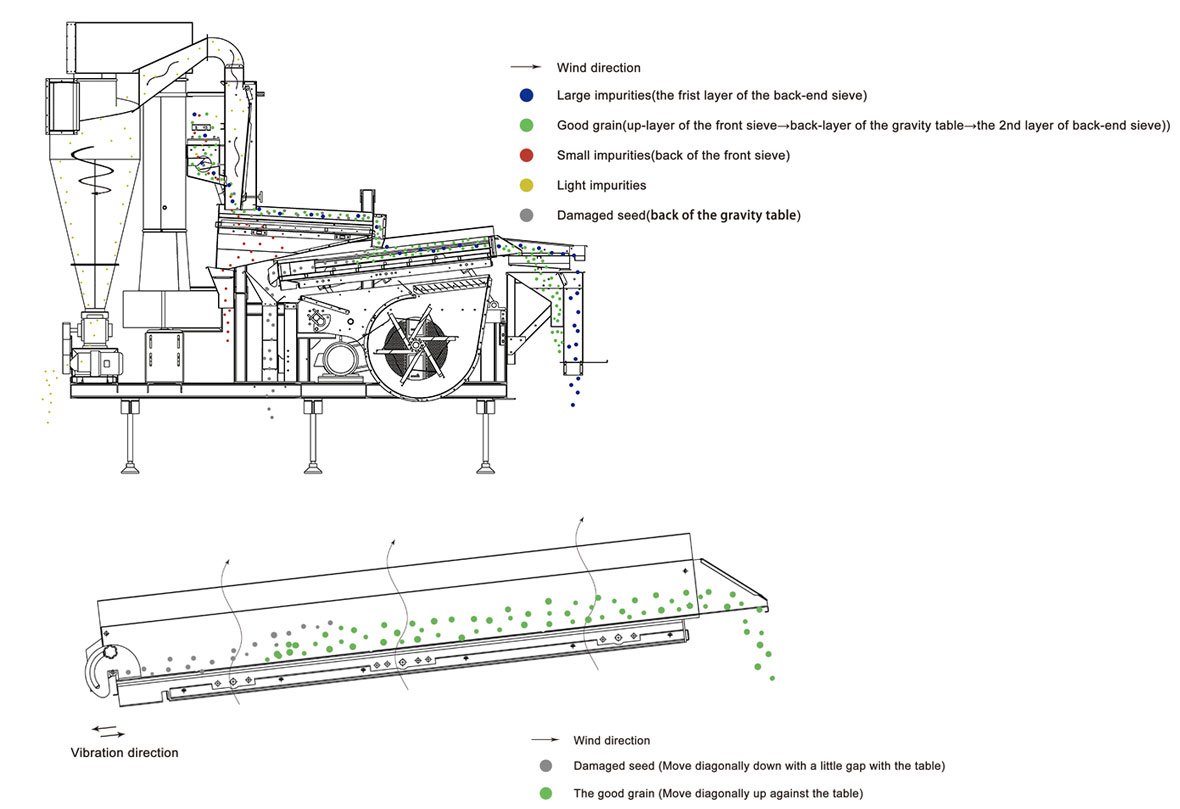 Wind direction
Large impurities(the frist layer of the back-end sieve)
Good grain(up-layer of the front sieve→back-layer of the gravity table→the 2nd layer of back-end sieve))
Small impurities(back of the front sieve)
Light impurities
Damaged seed(back of the gravity table)

Vibration direction

Wind direction
Damaged seed (Move diagonally down with a little gap with the table)
The good grain (Move diagonally up against the table)